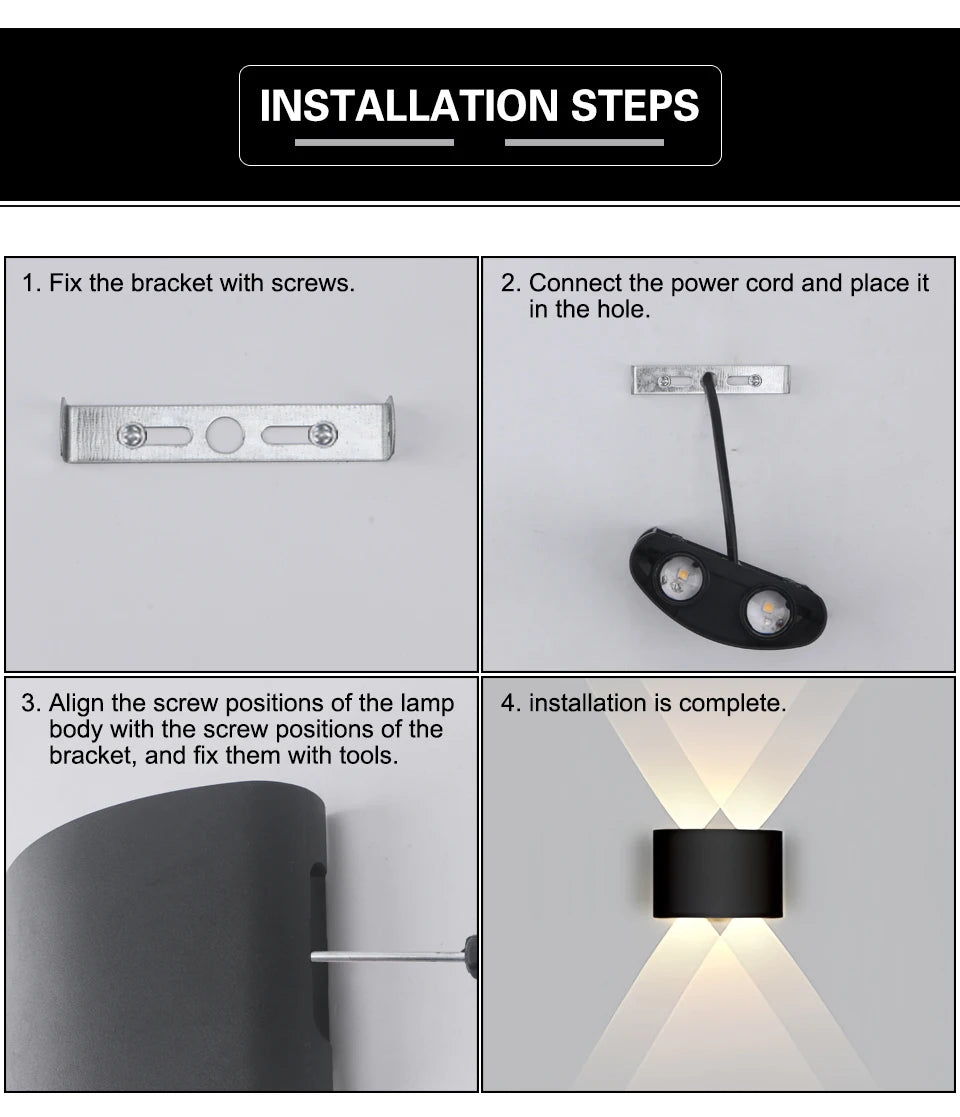 INSTALLATION STEPS

1. Fix the bracket with screws.

2. Connect the power cord and place it in the hole.

3. Align the screw positions of the lamp body with the screw positions of the bracket, and fix them with tools.

4. installation is complete.