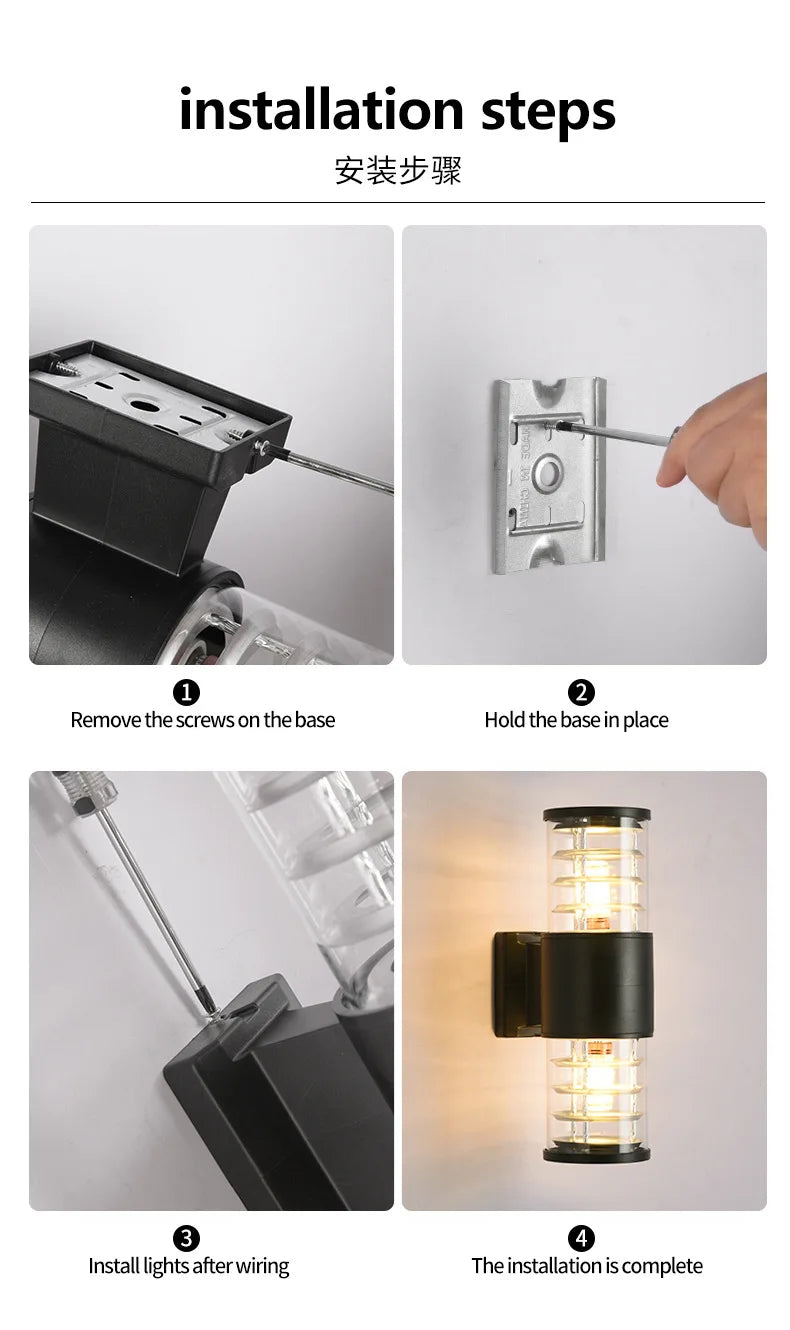 installation steps
安装步骤

1
Remove the screws on the base

2
Hold the base in place

3
Install lights after wiring

4
The installation is complete