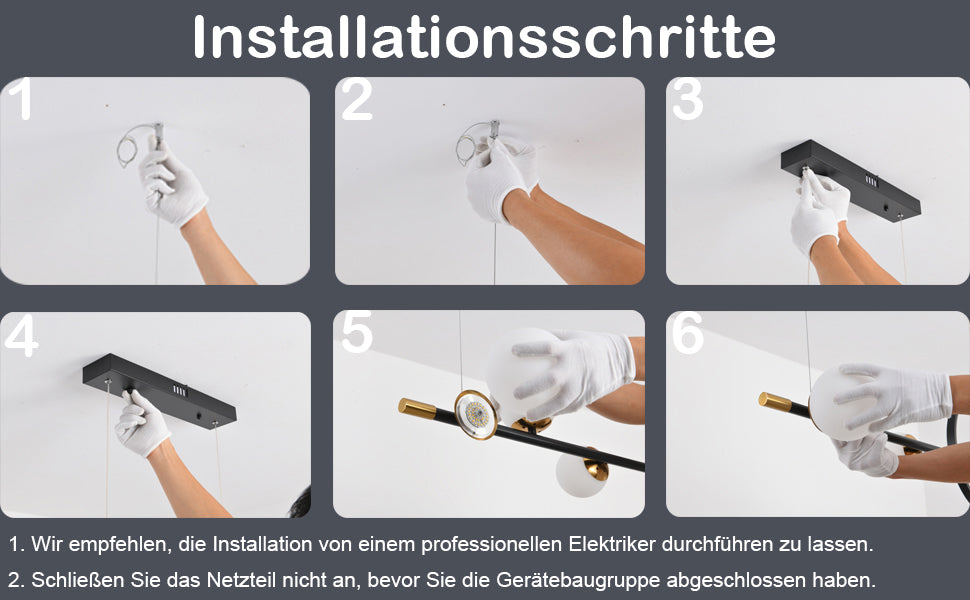 Installationsschritte

1

2

3

4

5

6

1. Wir empfehlen, die Installation von einem professionellen Elektriker durchführen zu lassen.

2. Schließen Sie das Netzteil nicht an, bevor Sie die Gerätebaugruppe abgeschlossen haben.