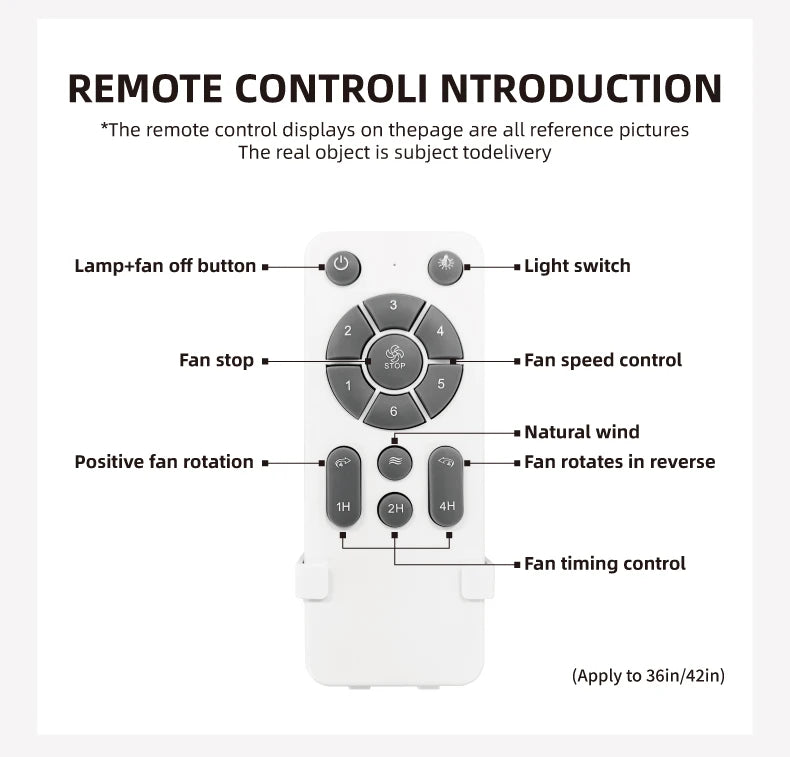 REMOTE CONTROLI NTRODUCTION

*The remote control displays on thepage are all reference pictures
The real object is subject todelivery

Lamp+fan off button

Light switch

3

2

4

Fan stop

STOP

Fan speed control

1

5

6

Natural wind

Positive fan rotation

Fan rotates in reverse

1H

2H

4H

Fan timing control

(Apply to 36in/42in)