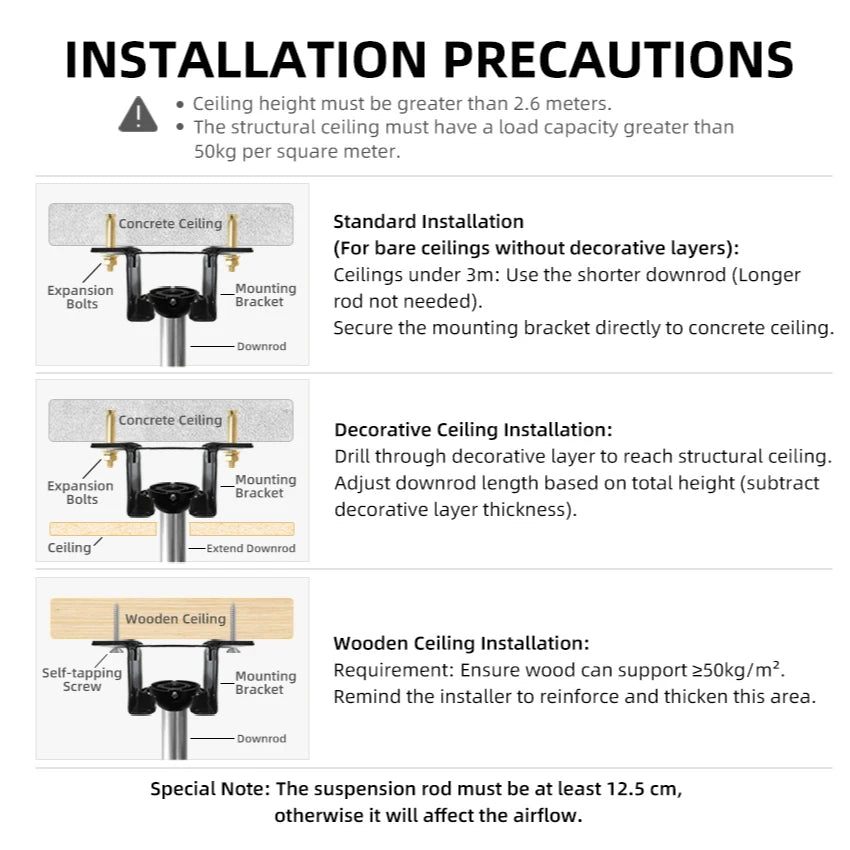 INSTALLATION PRECAUTIONS

• Ceiling height must be greater than 2.6 meters.
• The structural ceiling must have a load capacity greater than 50kg per square meter.

Concrete Ceiling
Expansion Bolts
Mounting Bracket
Downrod

Standard Installation
(For bare ceilings without decorative layers):
Ceilings under 3m: Use the shorter downrod (Longer rod not needed).
Secure the mounting bracket directly to concrete ceiling.

Concrete Ceiling
Expansion Bolts
Mounting Bracket
Ceiling
Extend Downrod

Decorative Ceiling Installation:
Drill through decorative layer to reach structural ceiling.
Adjust downrod length based on total height (subtract decorative layer thickness).

Wooden Ceiling
Self-tapping Screw
Mounting Bracket
Downrod

Wooden Ceiling Installation:
Requirement: Ensure wood can support ≥50kg/m².
Remind the installer to reinforce and thicken this area.

Special Note: The suspension rod must be at least 12.5 cm, otherwise it will affect the airflow.