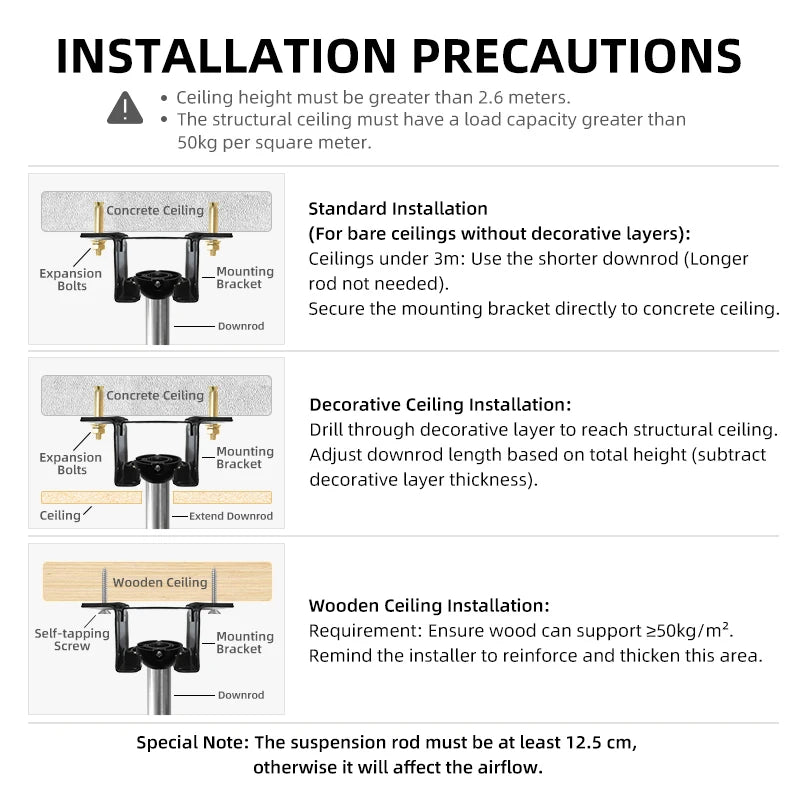 INSTALLATION PRECAUTIONS

• Ceiling height must be greater than 2.6 meters.
• The structural ceiling must have a load capacity greater than 50kg per square meter.

Concrete Ceiling
Expansion Bolts
Mounting Bracket
Downrod

Standard Installation
(For bare ceilings without decorative layers):
Ceilings under 3m: Use the shorter downrod (Longer rod not needed).
Secure the mounting bracket directly to concrete ceiling.

Concrete Ceiling
Expansion Bolts
Mounting Bracket
Ceiling
Extend Downrod

Decorative Ceiling Installation:
Drill through decorative layer to reach structural ceiling.
Adjust downrod length based on total height (subtract decorative layer thickness).

Wooden Ceiling
Self-tapping Screw
Mounting Bracket
Downrod

Wooden Ceiling Installation:
Requirement: Ensure wood can support ≥50kg/m².
Remind the installer to reinforce and thicken this area.

Special Note: The suspension rod must be at least 12.5 cm, otherwise it will affect the airflow.