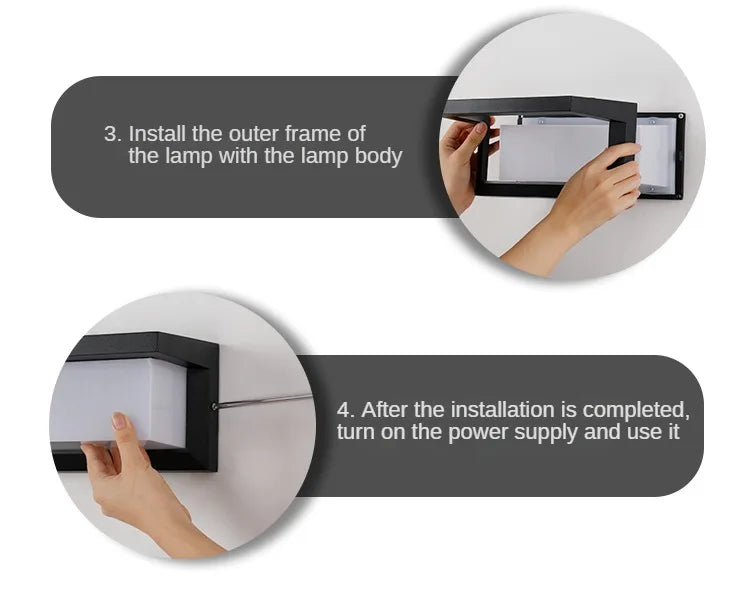 3. Install the outer frame of the lamp with the lamp body

4. After the installation is completed, turn on the power supply and use it