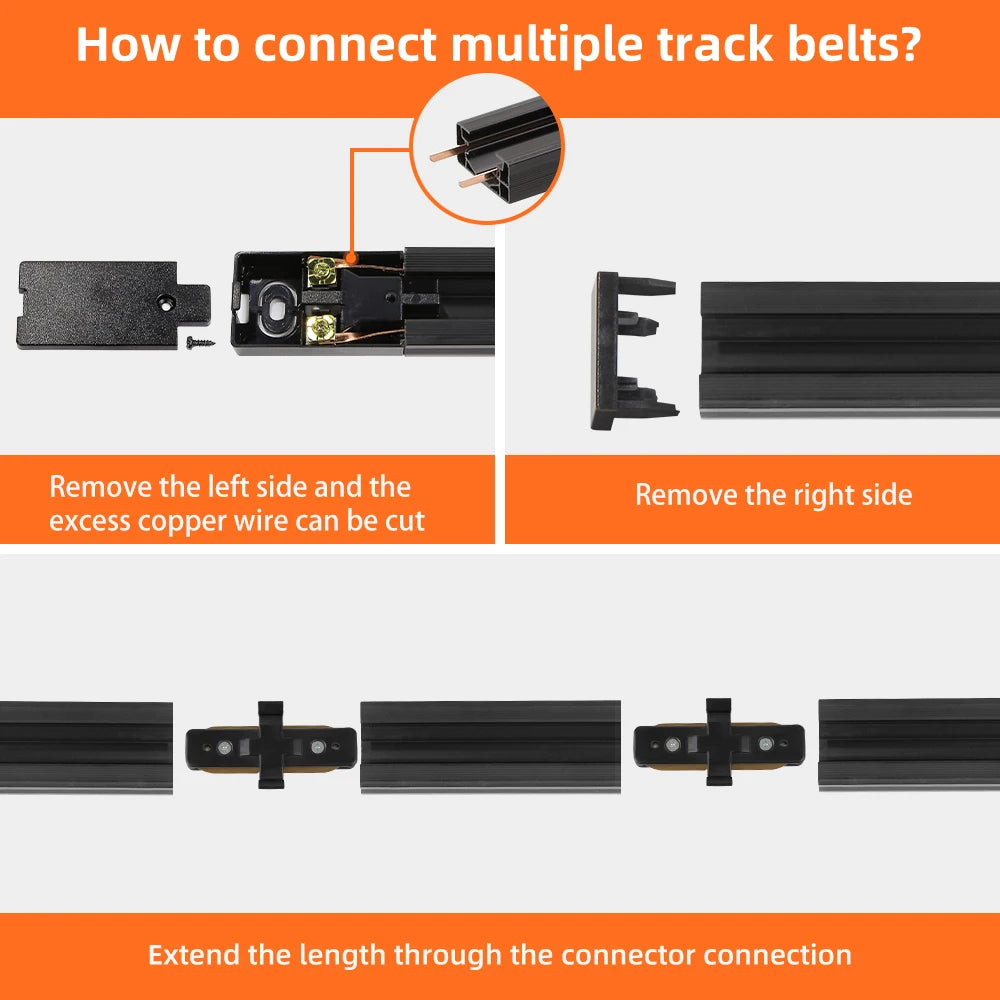 How to connect multiple track belts?

Remove the left side and the excess copper wire can be cut

Remove the right side

Extend the length through the connector connection