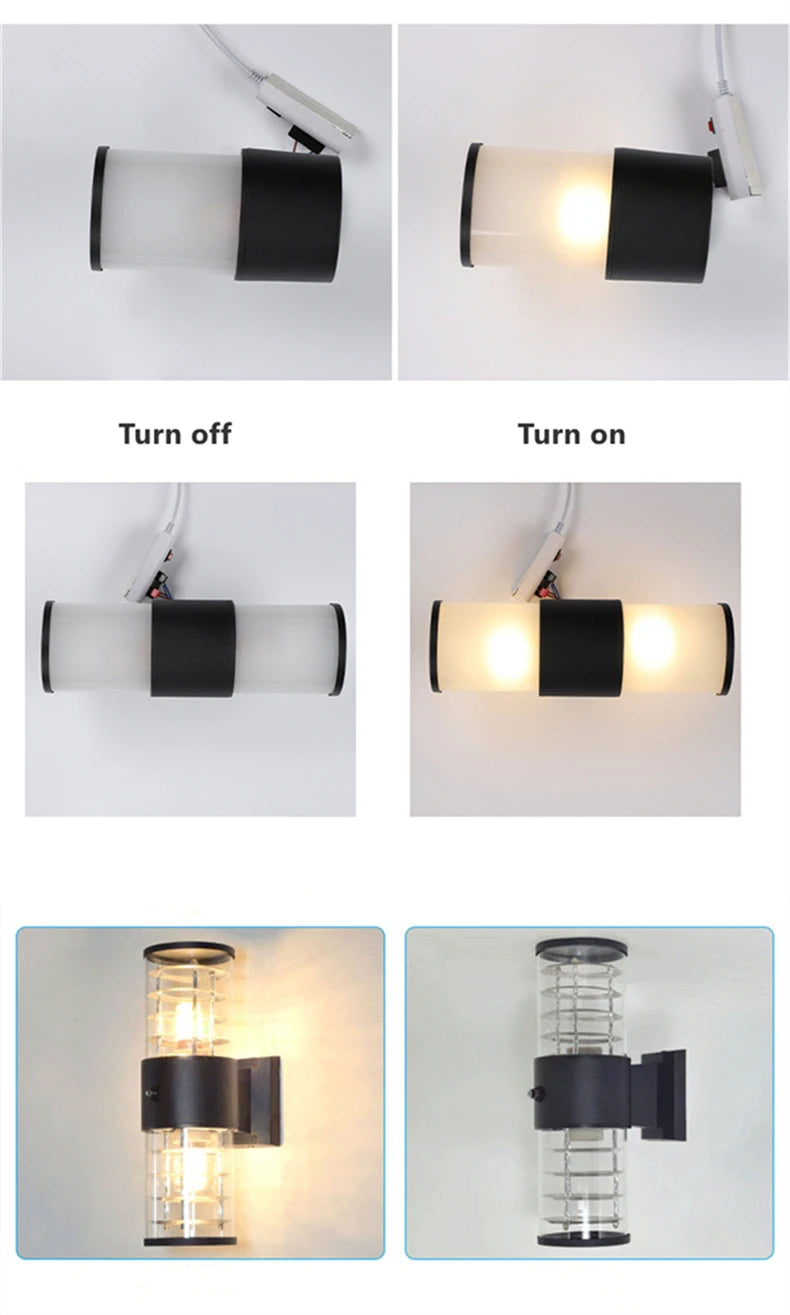 Turn off

Turn on