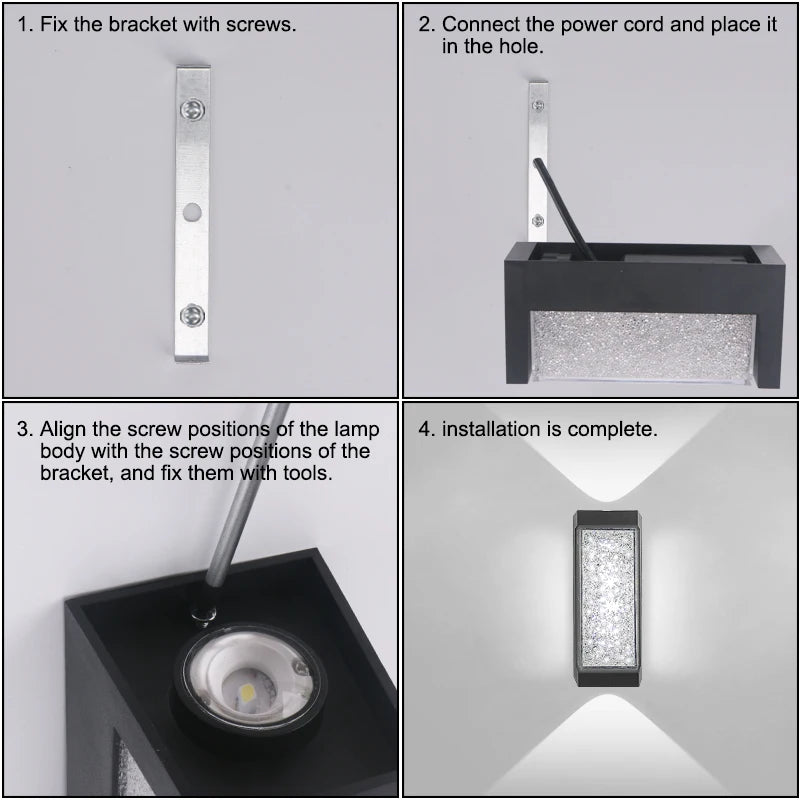 1. Fix the bracket with screws.

2. Connect the power cord and place it in the hole.

3. Align the screw positions of the lamp body with the screw positions of the bracket, and fix them with tools.

4. installation is complete.